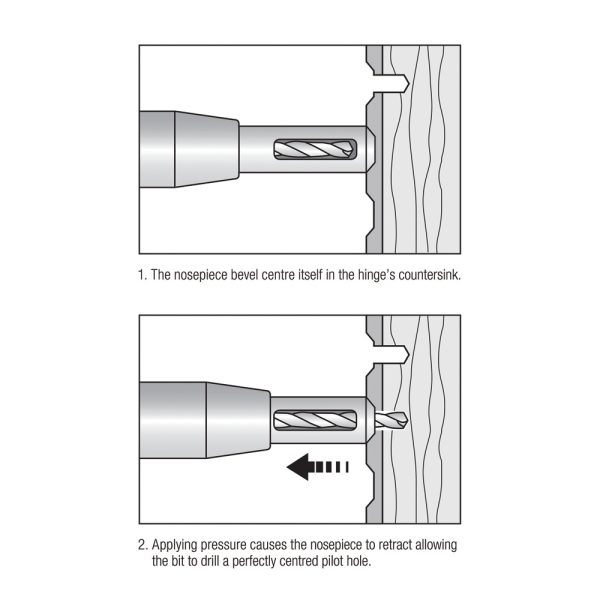 1. The nosepiece bevel centre itself in the hinge's countersink.

2. Applying pressure causes the nosepiece to retract allowing the bit to drill a perfectly centred pilot hole.