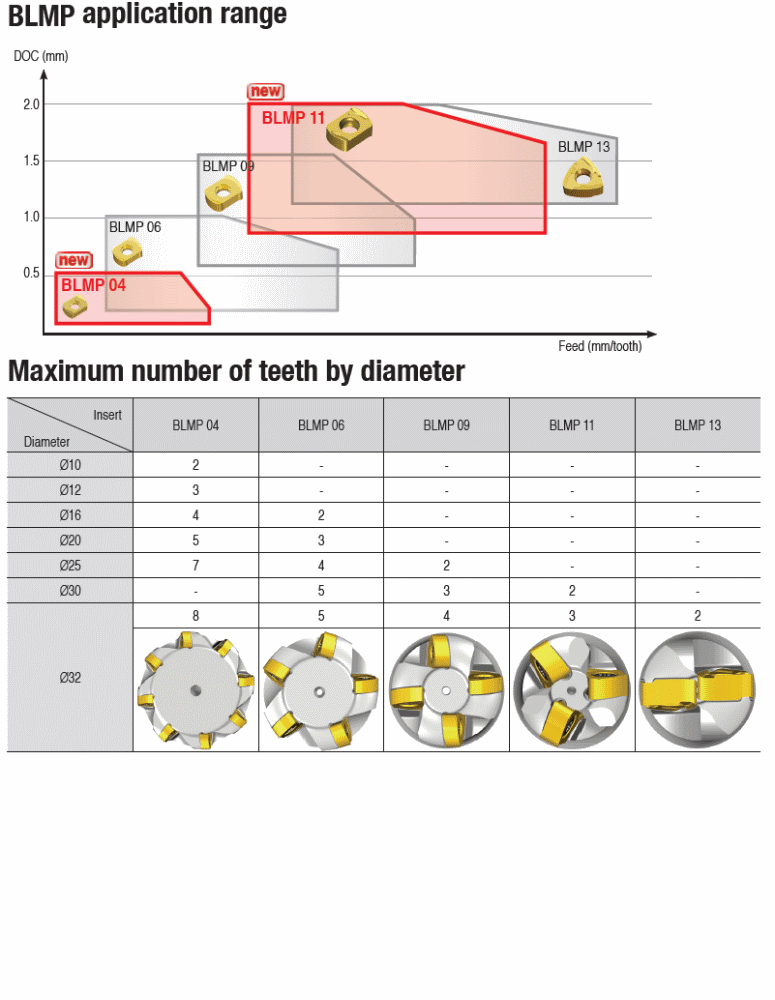 BLMP application range

DOC (mm)

2.0
1.5
1.0
0.5

new
BLMP 11
BLMP 13
BLMP 09
BLMP 06
new
BLMP 04

Feed (mm/tooth)

Maximum number of teeth by diameter

| Insert / Diameter | BLMP 04 | BLMP 06 | BLMP 09 | BLMP 11 | BLMP 13 |
|---|---|---|---|---|---|
| Ø10 | 2 | - | - | - | - |
| Ø12 | 3 | - | - | - | - |
| Ø16 | 4 | 2 | - | - | - |
| Ø20 | 5 | 3 | - | - | - |
| Ø25 | 7 | 4 | 2 | - | - |
| Ø30 | - | 5 | 3 | 2 | - |
| Ø32 | 8 | 5 | 4 | 3 | 2 |