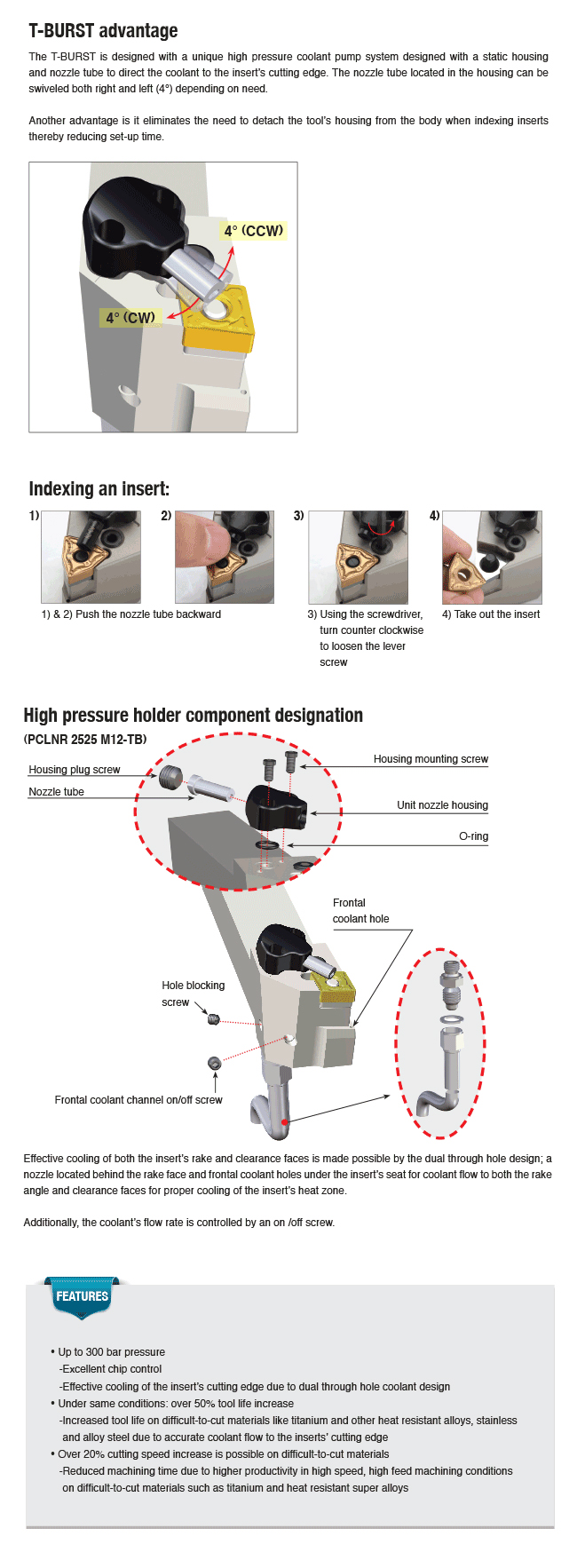 T-BURST advantage

The T-BURST is designed with a unique high pressure coolant pump system designed with a static housing and nozzle tube to direct the coolant to the insert's cutting edge. The nozzle tube located in the housing can be swiveled both right and left (4°) depending on need.

Another advantage is it eliminates the need to detach the tool's housing from the body when indexing inserts thereby reducing set-up time.

4° (CCW)

4° (CW)

Indexing an insert:

1)

2)

3)

4)

1) & 2) Push the nozzle tube backward

3) Using the screwdriver, turn counter clockwise to loosen the lever screw

4) Take out the insert

High pressure holder component designation

(PCLNR 2525 M12-TB)

Housing plug screw

Nozzle tube

Housing mounting screw

Unit nozzle housing

O-ring

Frontal coolant hole

Hole blocking screw

Frontal coolant channel on/off screw

Effective cooling of both the insert's rake and clearance faces is made possible by the dual through hole design; a nozzle located behind the rake face and frontal coolant holes under the insert's seat for coolant flow to both the rake angle and clearance faces for proper cooling of the insert's heat zone.

Additionally, the coolant's flow rate is controlled by an on /off screw.

FEATURES

• Up to 300 bar pressure
-Excellent chip control
-Effective cooling of the insert's cutting edge due to dual through hole coolant design
• Under same conditions: over 50% tool life increase
-Increased tool life on difficult-to-cut materials like titanium and other heat resistant alloys, stainless and alloy steel due to accurate coolant flow to the inserts' cutting edge
• Over 20% cutting speed increase is possible on difficult-to-cut materials
-Reduced machining time due to higher productivity in high speed, high feed machining conditions on difficult-to-cut materials such as titanium and heat resistant super alloys