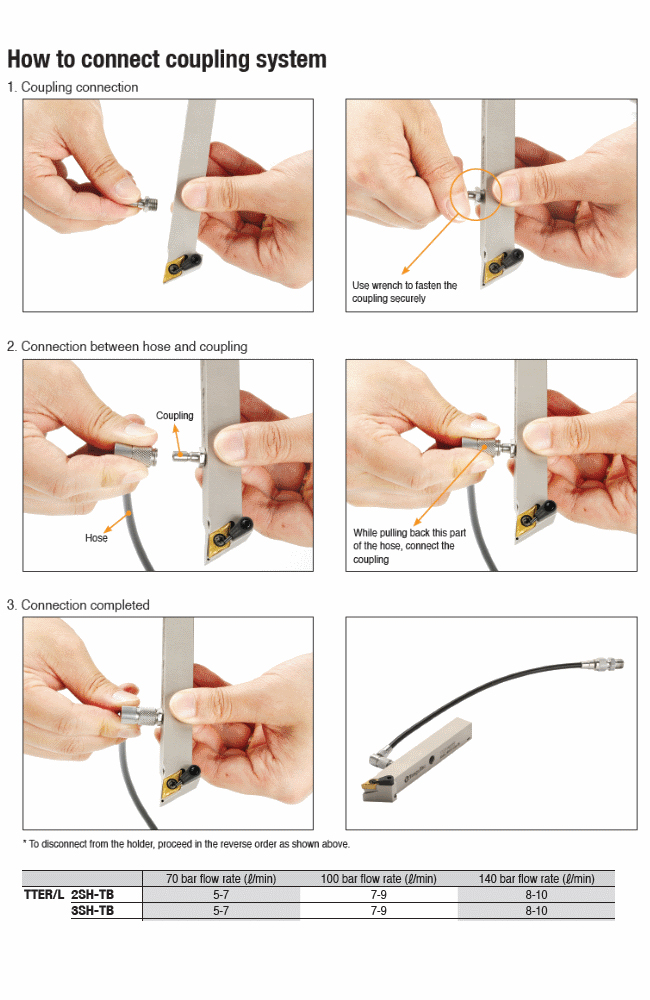 How to connect coupling system

1. Coupling connection

Use wrench to fasten the coupling securely

2. Connection between hose and coupling

Coupling

Hose

While pulling back this part of the hose, connect the coupling

3. Connection completed

* To disconnect from the holder, proceed in the reverse order as shown above.

| | | 70 bar flow rate (ℓ/min) | 100 bar flow rate (ℓ/min) | 140 bar flow rate (ℓ/min) |
|---|---|---|---|---|
| TTER/L | 2SH-TB | 5-7 | 7-9 | 8-10 |
| | 3SH-TB | 5-7 | 7-9 | 8-10 |