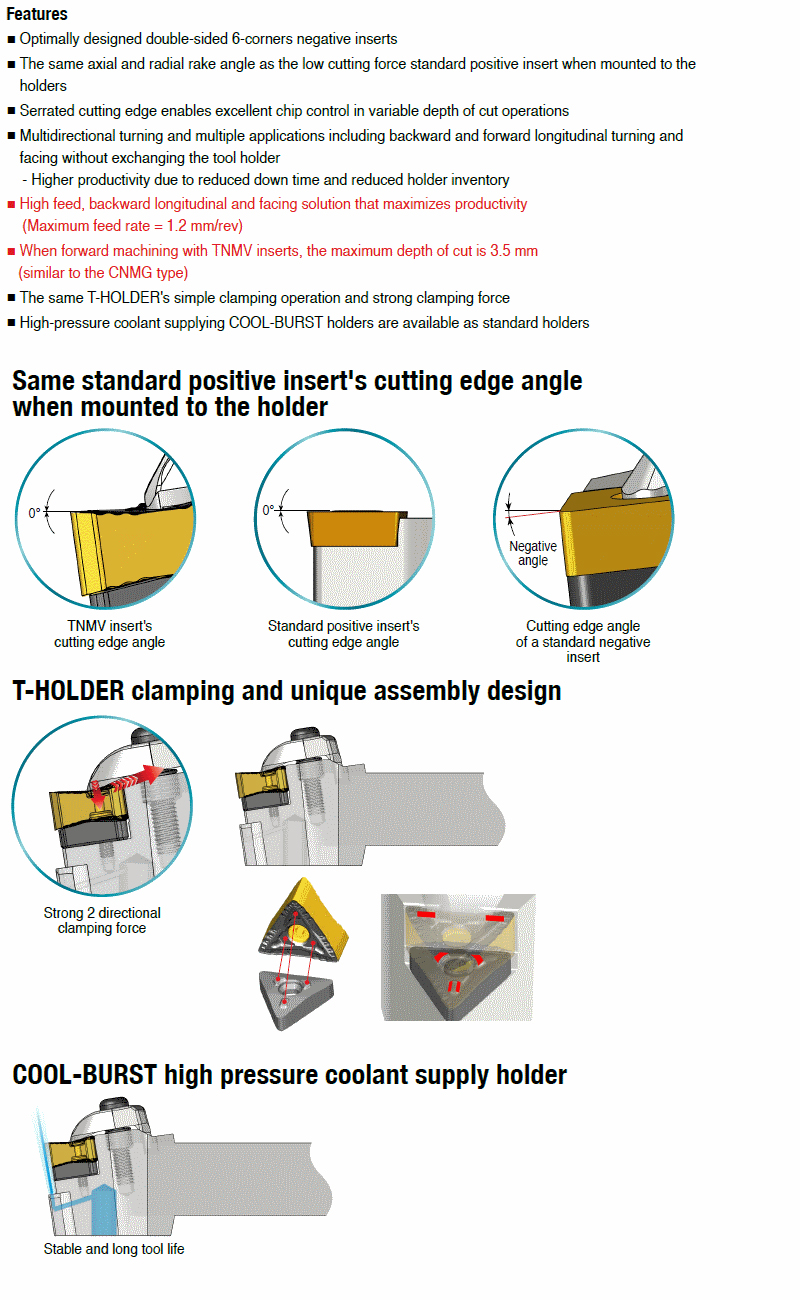 Features
■ Optimally designed double-sided 6-corners negative inserts
■ The same axial and radial rake angle as the low cutting force standard positive insert when mounted to the holders
■ Serrated cutting edge enables excellent chip control in variable depth of cut operations
■ Multidirectional turning and multiple applications including backward and forward longitudinal turning and facing without exchanging the tool holder
- Higher productivity due to reduced down time and reduced holder inventory
■ High feed, backward longitudinal and facing solution that maximizes productivity (Maximum feed rate = 1.2 mm/rev)
■ When forward machining with TNMV inserts, the maximum depth of cut is 3.5 mm (similar to the CNMG type)
■ The same T-HOLDER's simple clamping operation and strong clamping force
■ High-pressure coolant supplying COOL-BURST holders are available as standard holders

Same standard positive insert's cutting edge angle when mounted to the holder

0°
TNMV insert's cutting edge angle

0°
Standard positive insert's cutting edge angle

Negative angle
Cutting edge angle of a standard negative insert

T-HOLDER clamping and unique assembly design

Strong 2 directional clamping force

COOL-BURST high pressure coolant supply holder

Stable and long tool life