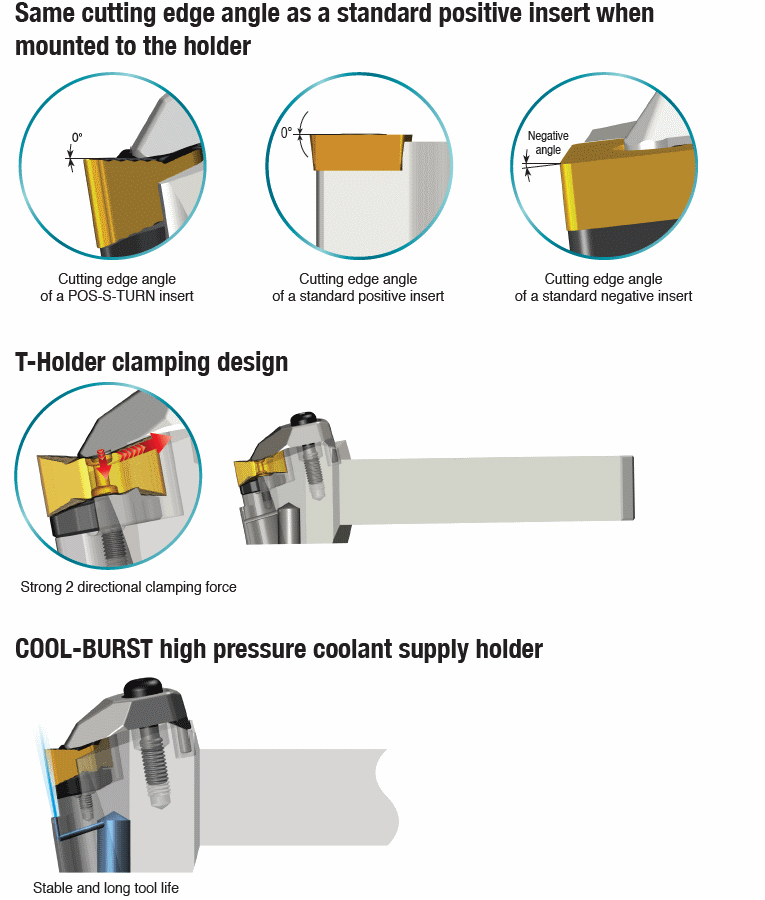 Same cutting edge angle as a standard positive insert when mounted to the holder

0°

Cutting edge angle of a POS-S-TURN insert

0°

Cutting edge angle of a standard positive insert

Negative angle

Cutting edge angle of a standard negative insert

T-Holder clamping design

Strong 2 directional clamping force

COOL-BURST high pressure coolant supply holder

Stable and long tool life