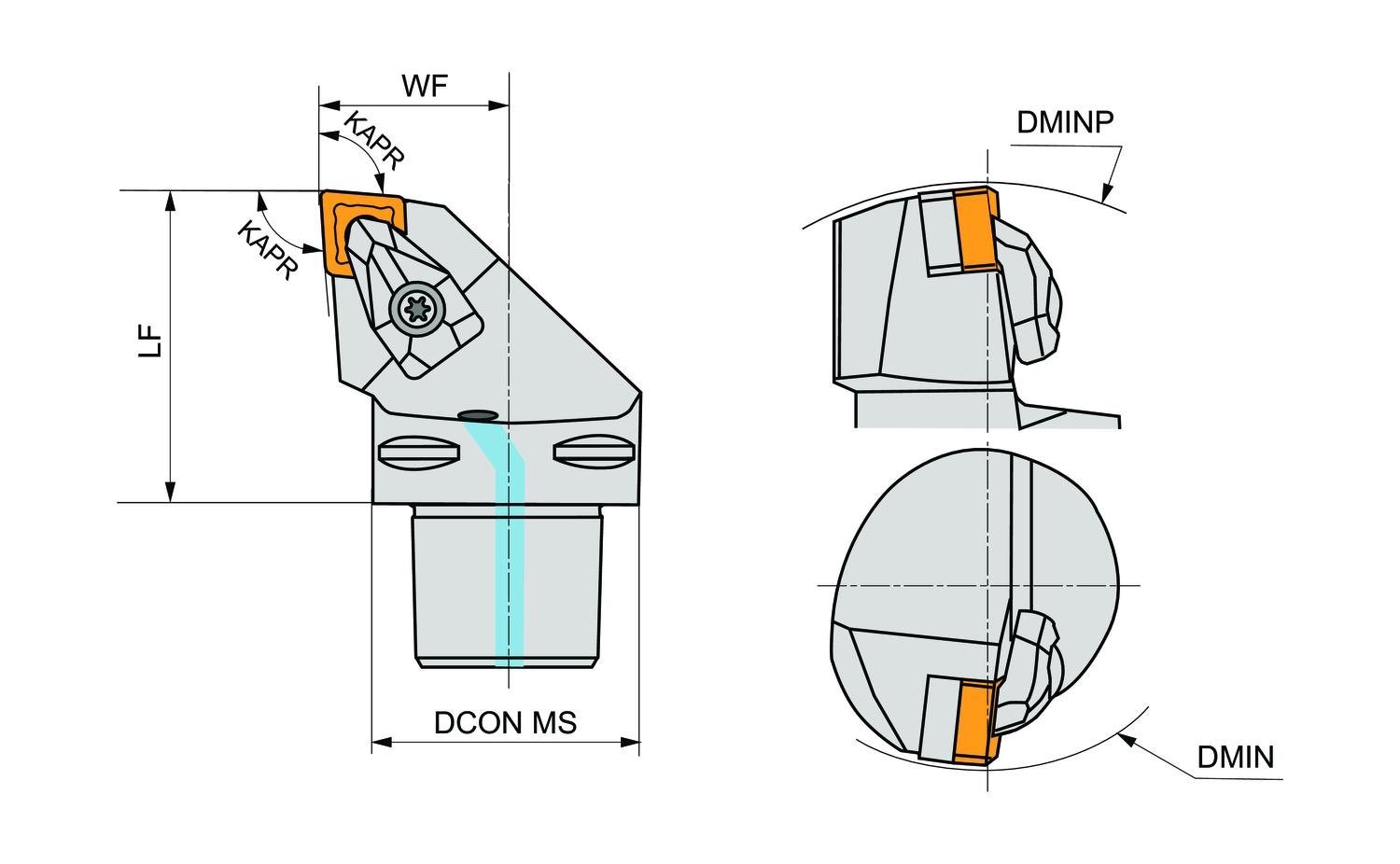 WF

KAPR

KAPR

LF

DCON MS

DMINP

DMIN