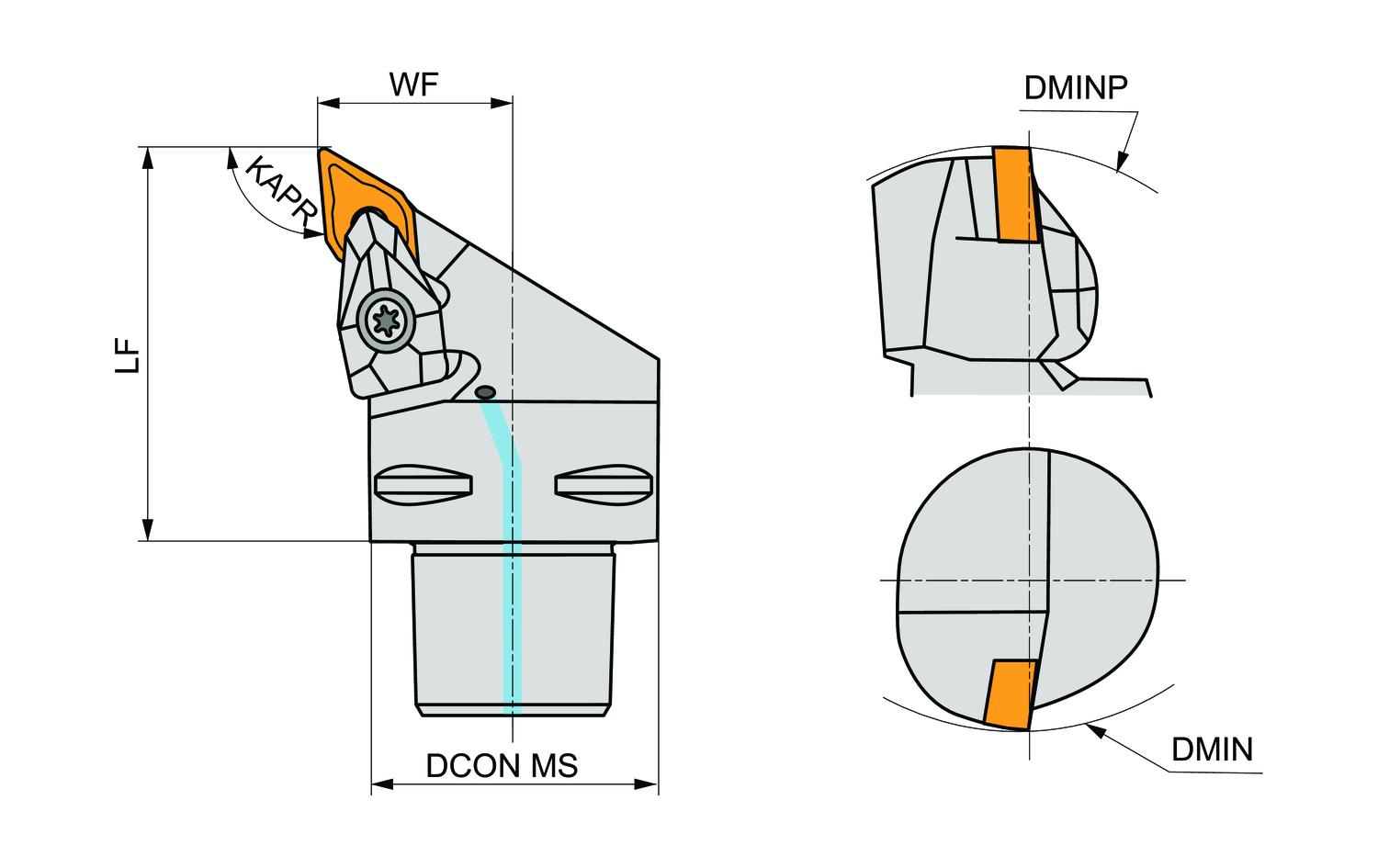 WF
KAPR
LF
DCON MS
DMINP
DMIN