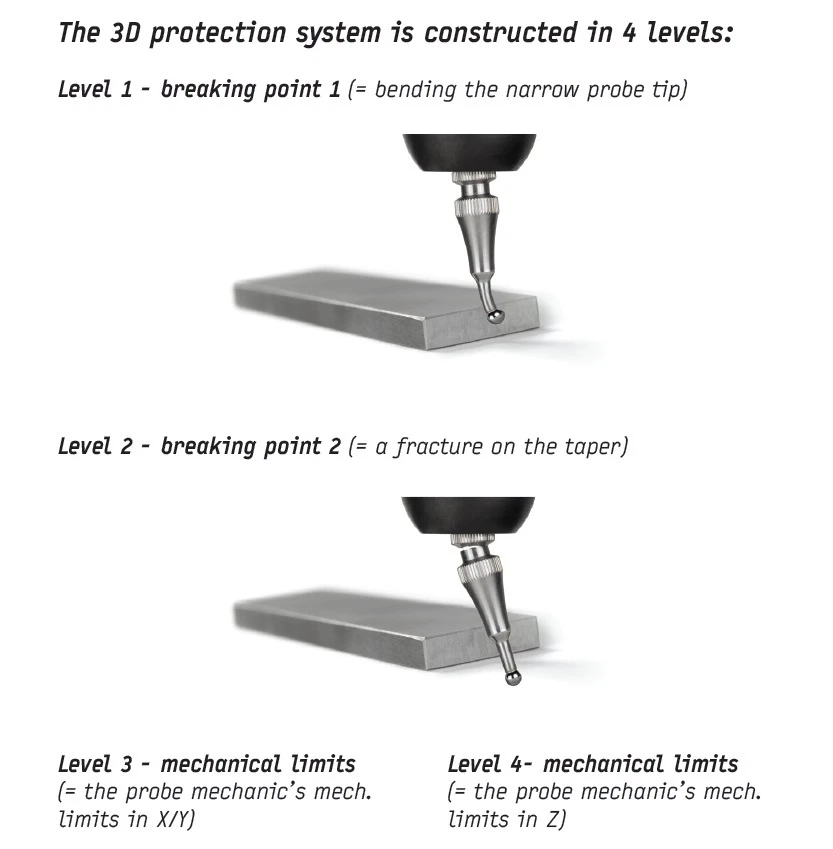 The 3D protection system is constructed in 4 levels:

Level 1 - breaking point 1 (= bending the narrow probe tip)

Level 2 - breaking point 2 (= a fracture on the taper)

Level 3 - mechanical limits
(= the probe mechanic's mech. limits in X/Y)

Level 4- mechanical limits
(= the probe mechanic's mech. limits in Z)