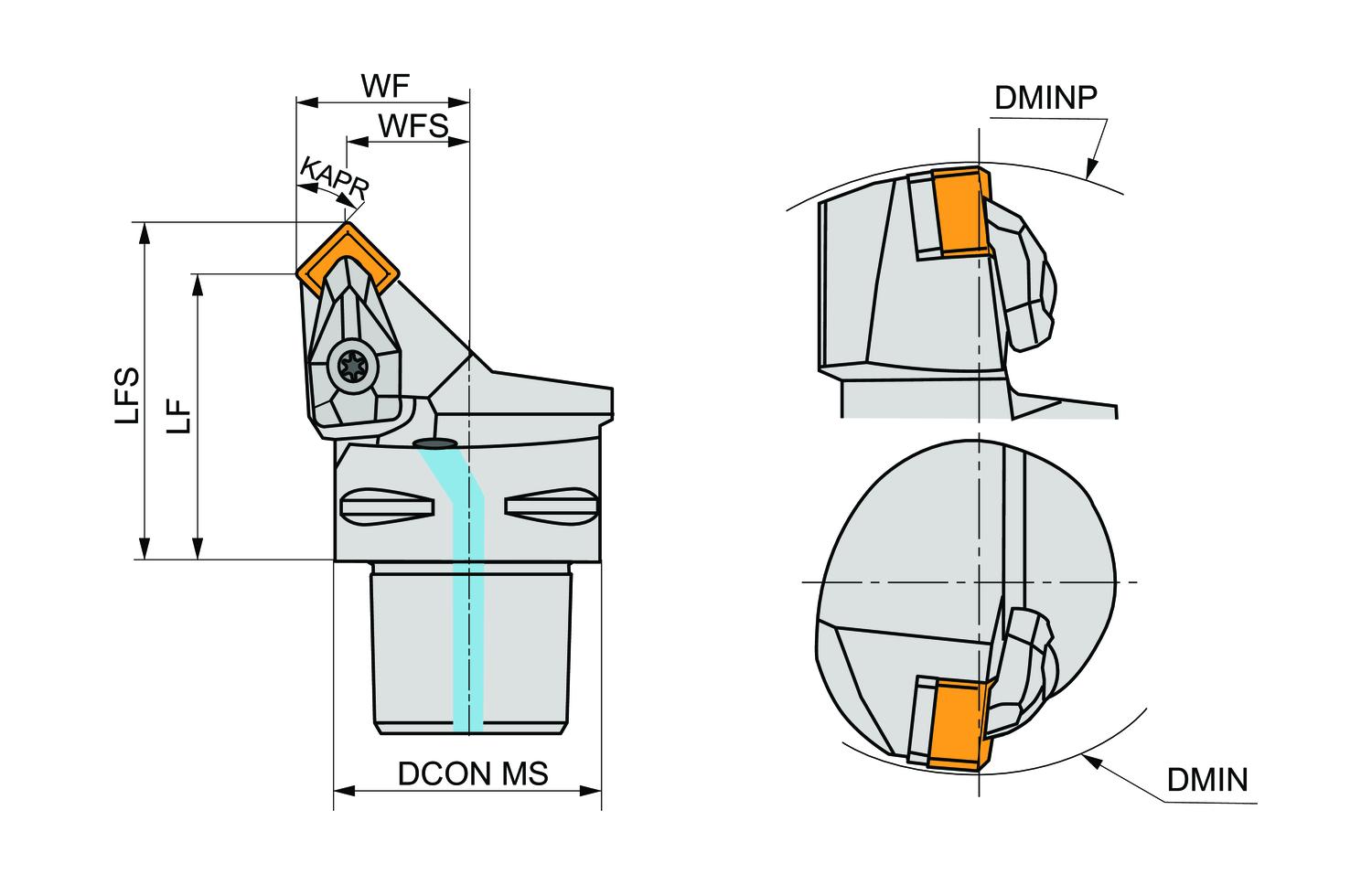 WF
WFS
KAPR
LFS
LF
DCON MS
DMINP
DMIN