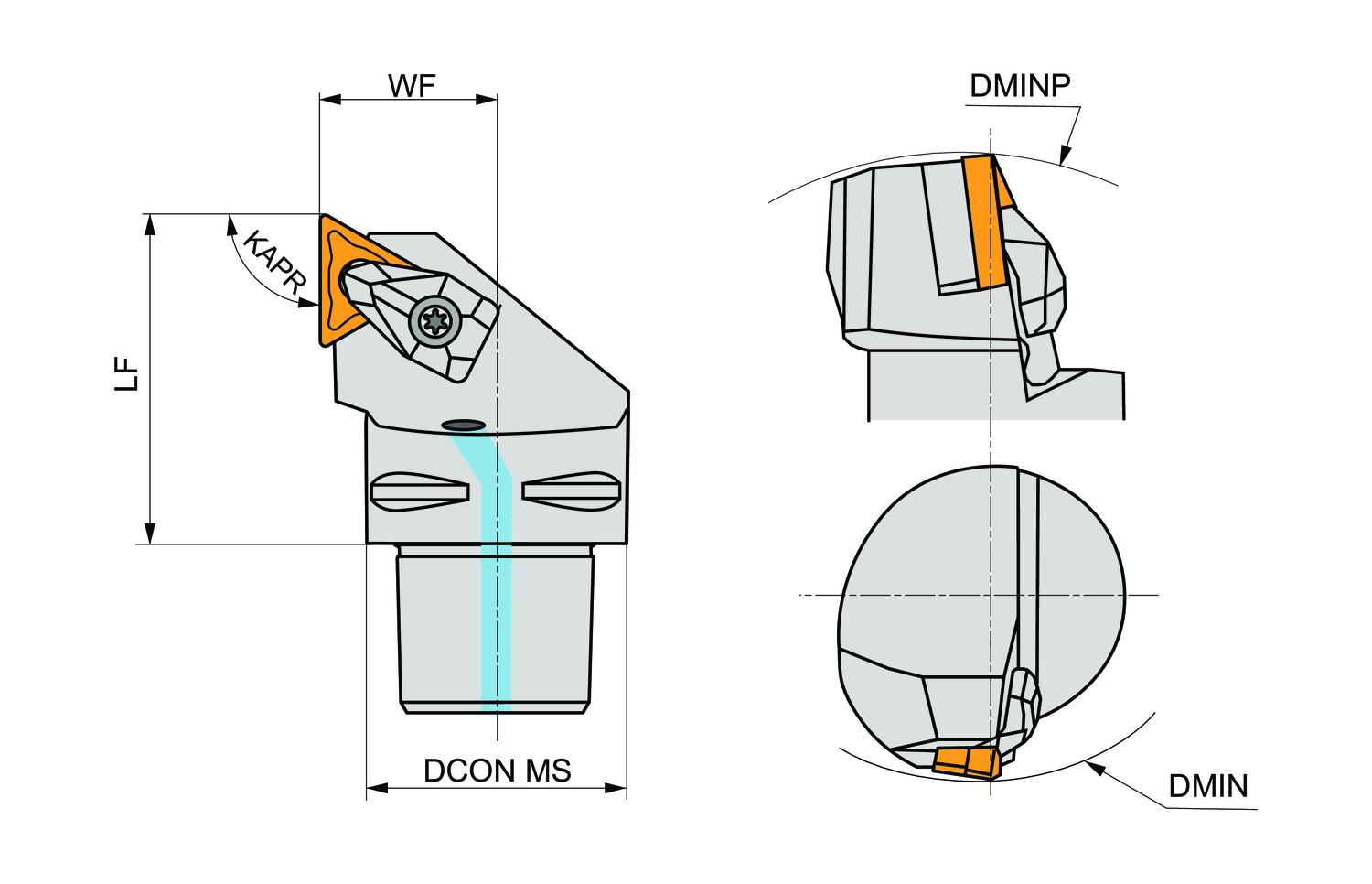 WF
KAPR
LF
DCON MS
DMINP
DMIN