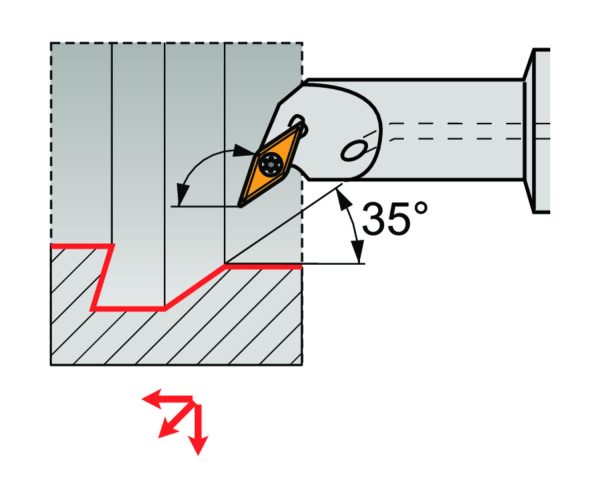 35°