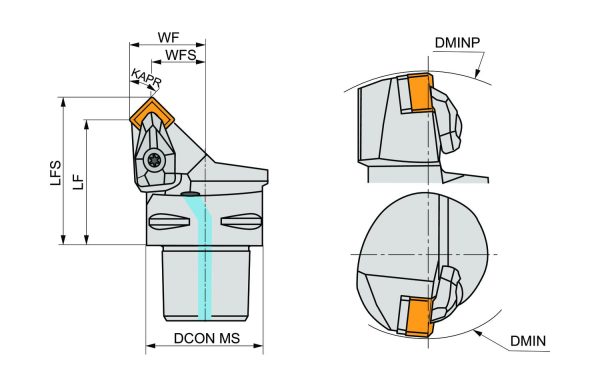 WF
WFS
KAPR
LFS
LF
DCON MS
DMINP
DMIN