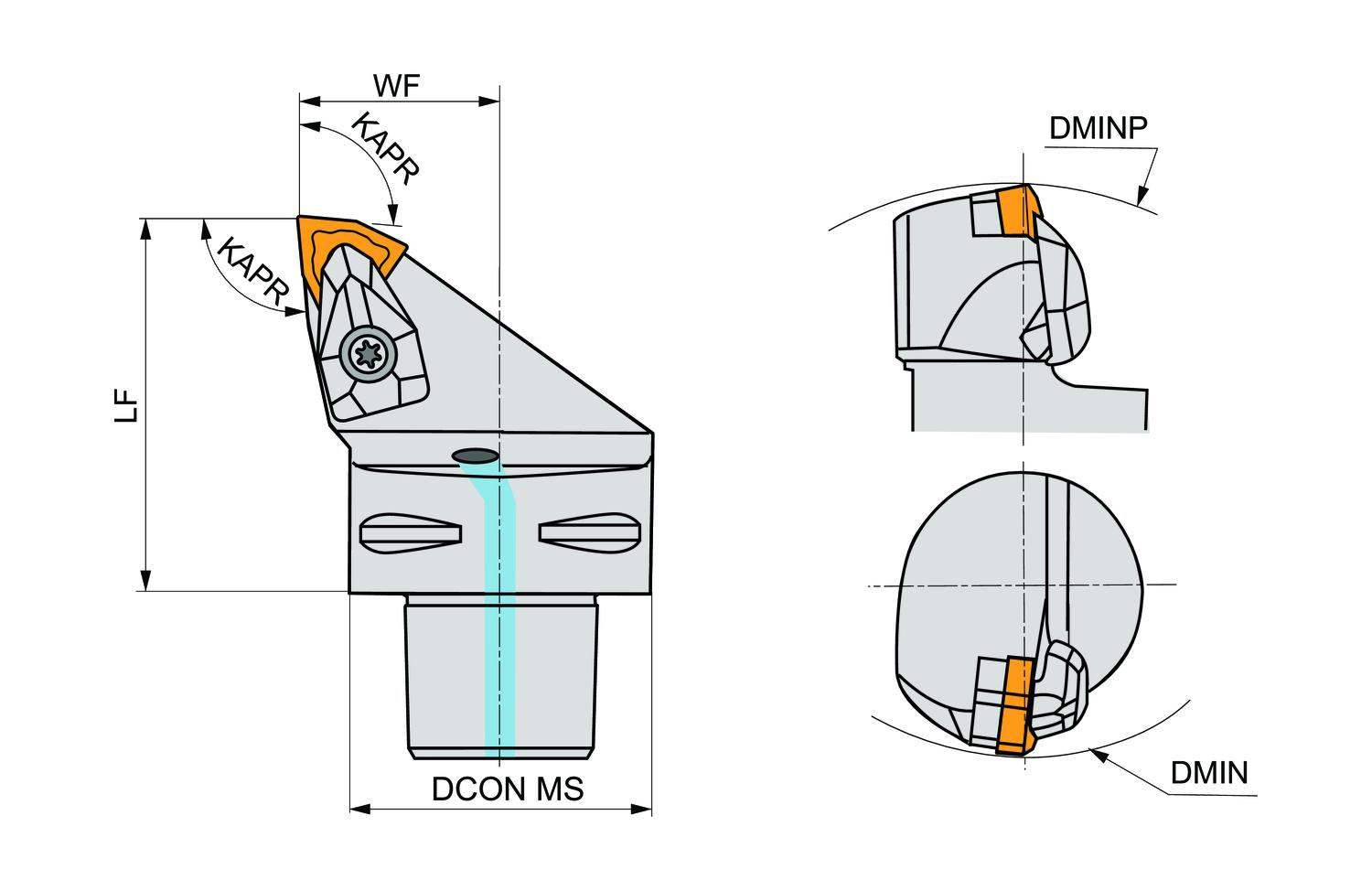 WF
KAPR
KAPR
LF
DCON MS
DMINP
DMIN