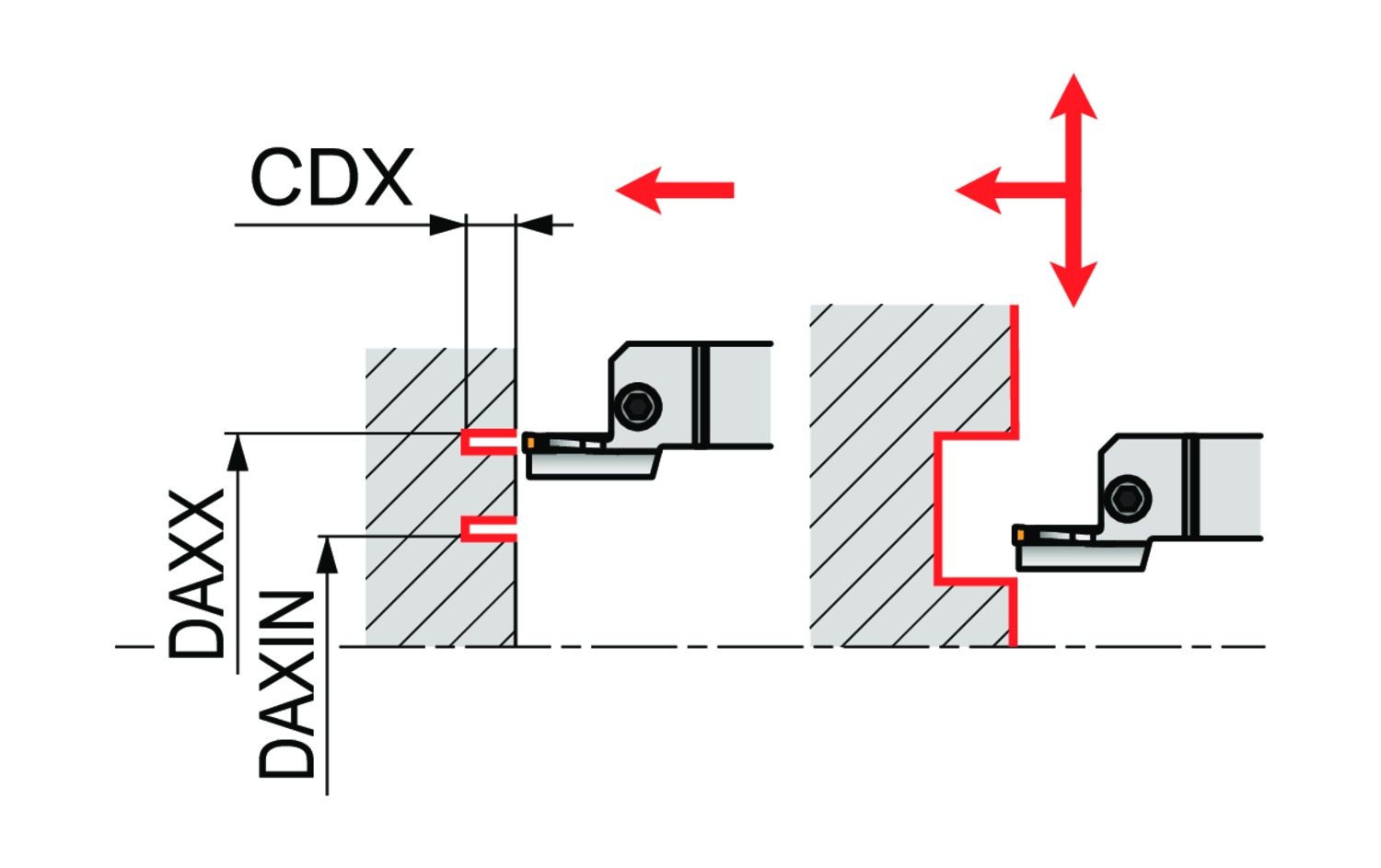 CDX
DAXX
DAXIN