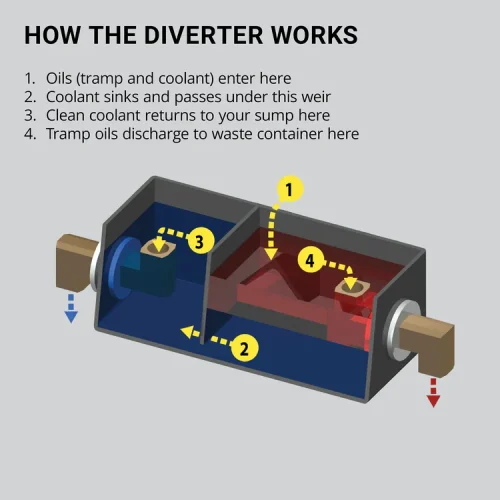 HOW THE DIVERTER WORKS

1. Oils (tramp and coolant) enter here
2. Coolant sinks and passes under this weir
3. Clean coolant returns to your sump here
4. Tramp oils discharge to waste container here

1
3
4
2